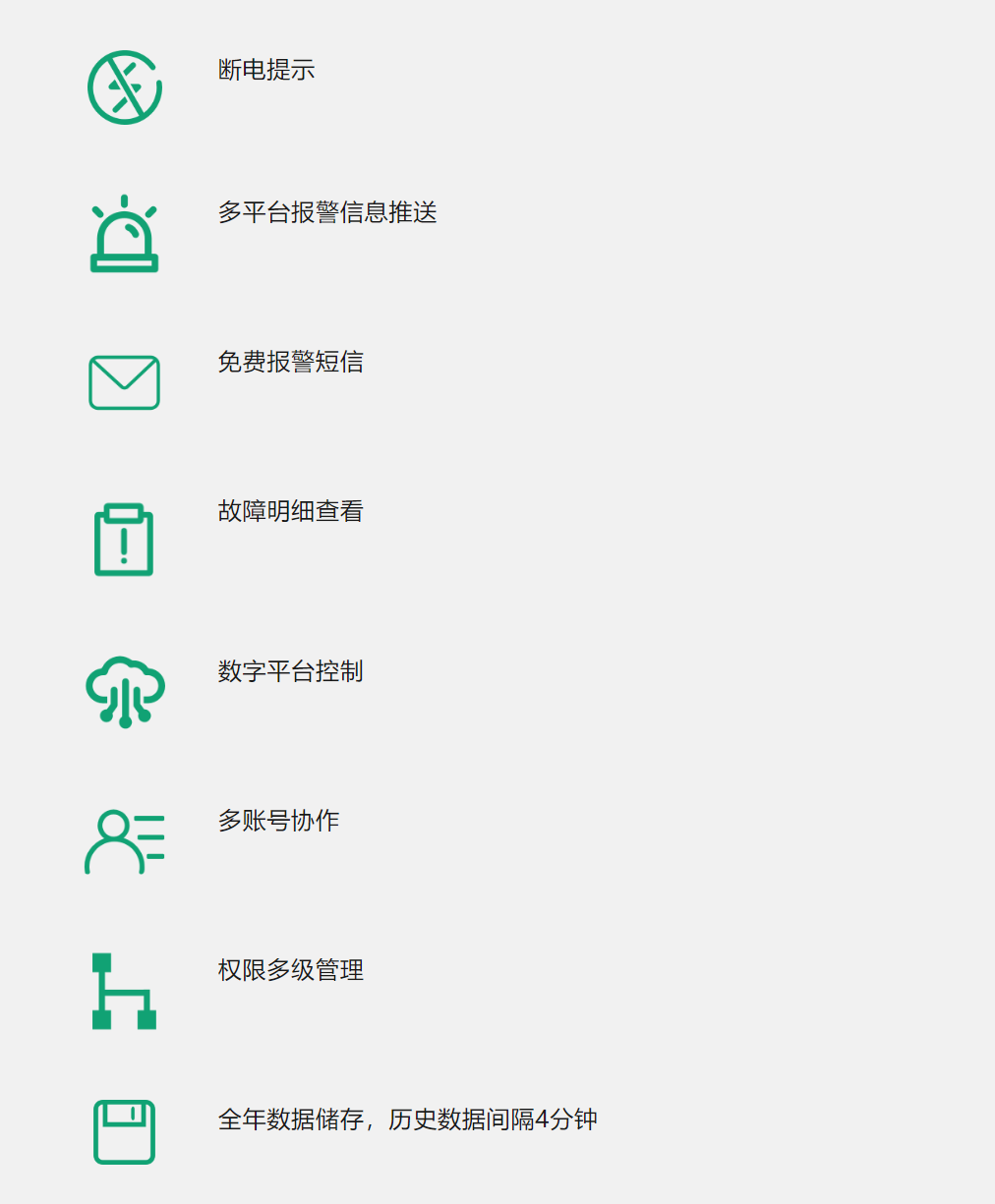 断电提示

多平台报警信息推送

免费报警短信

故障明细查看

数字平台控制

多账号协作

权限多级管理

全年数据储存，历史数据间隔4分钟